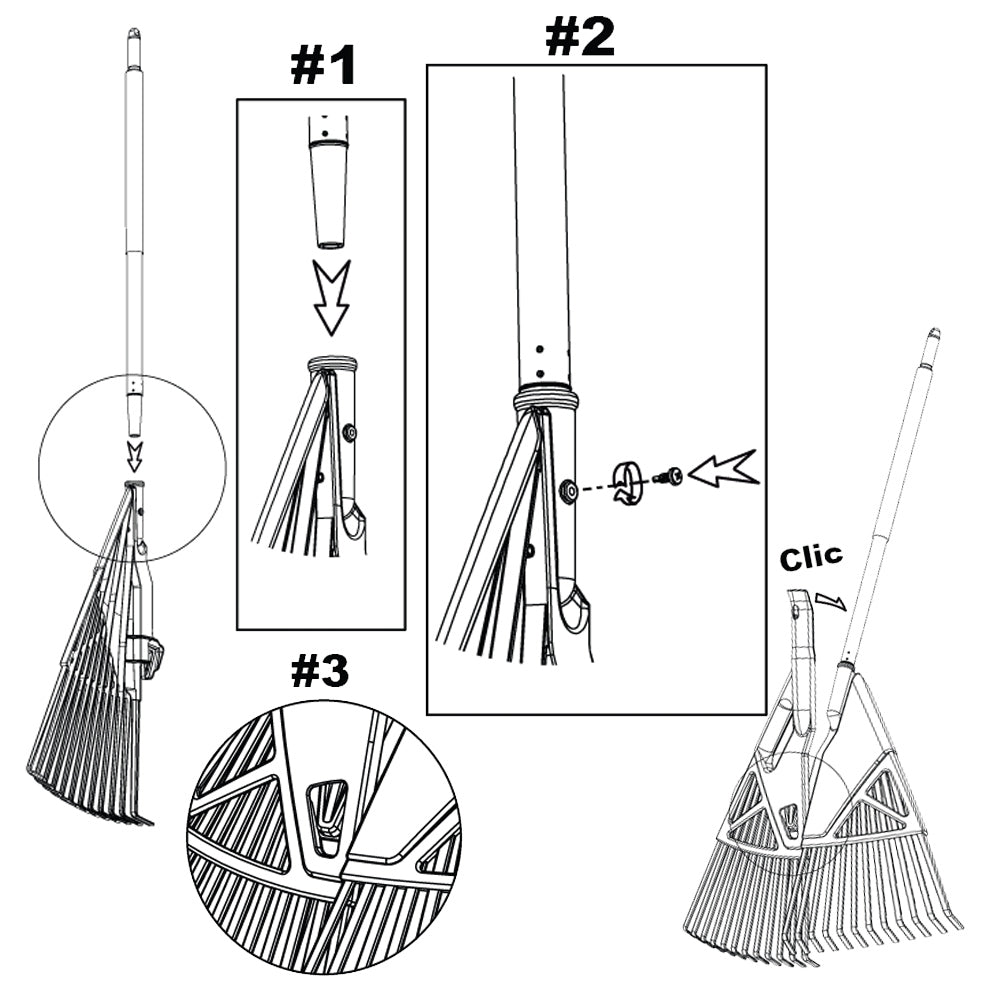 #1

#2

#3

Clic